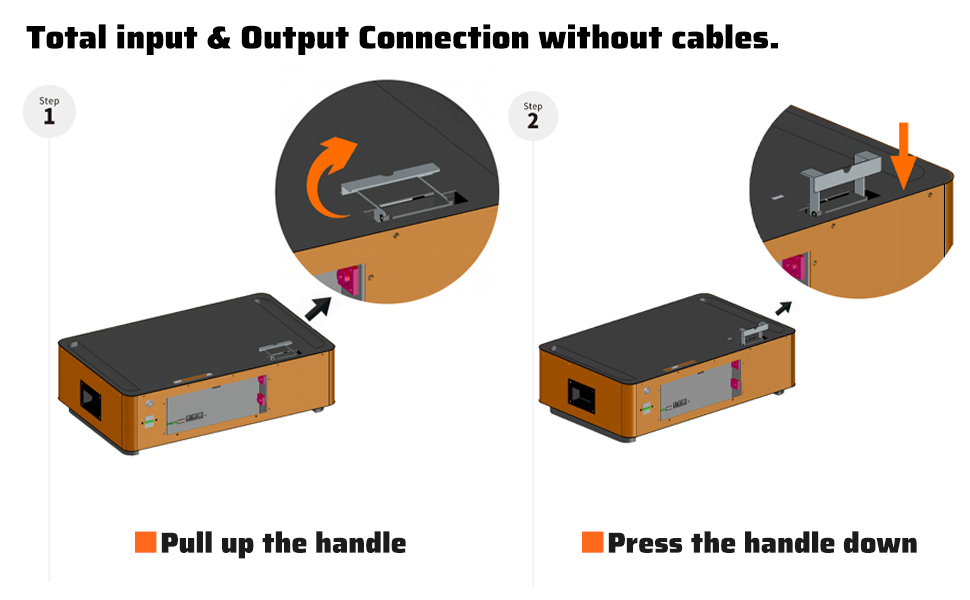 Total input & Output Connection without cables.

Step
1

Pull up the handle

Step
2

Press the handle down